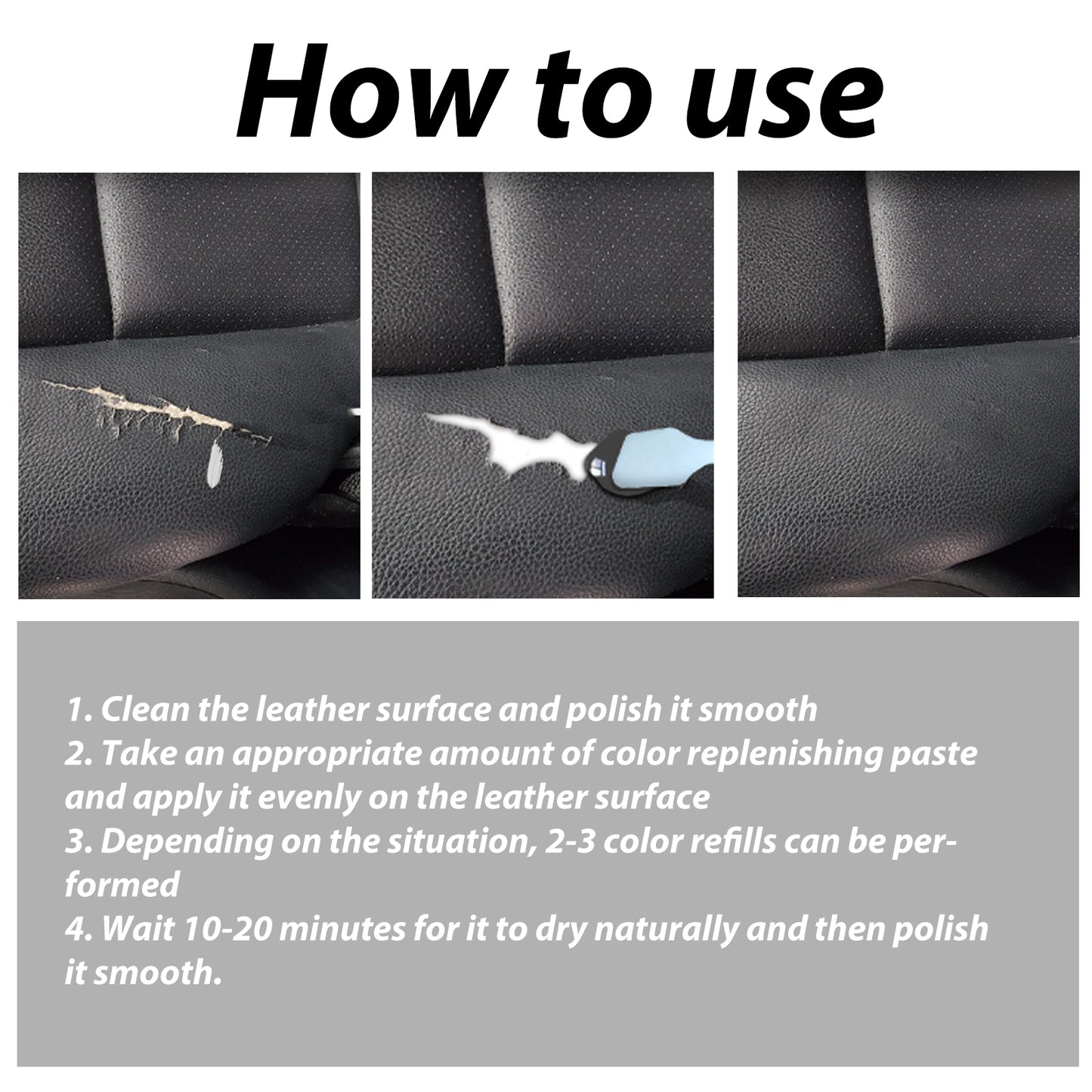 How to use

1. Clean the leather surface and polish it smooth
2. Take an appropriate amount of color replenishing paste and apply it evenly on the leather surface
3. Depending on the situation, 2-3 color refills can be performed
4. Wait 10-20 minutes for it to dry naturally and then polish it smooth.