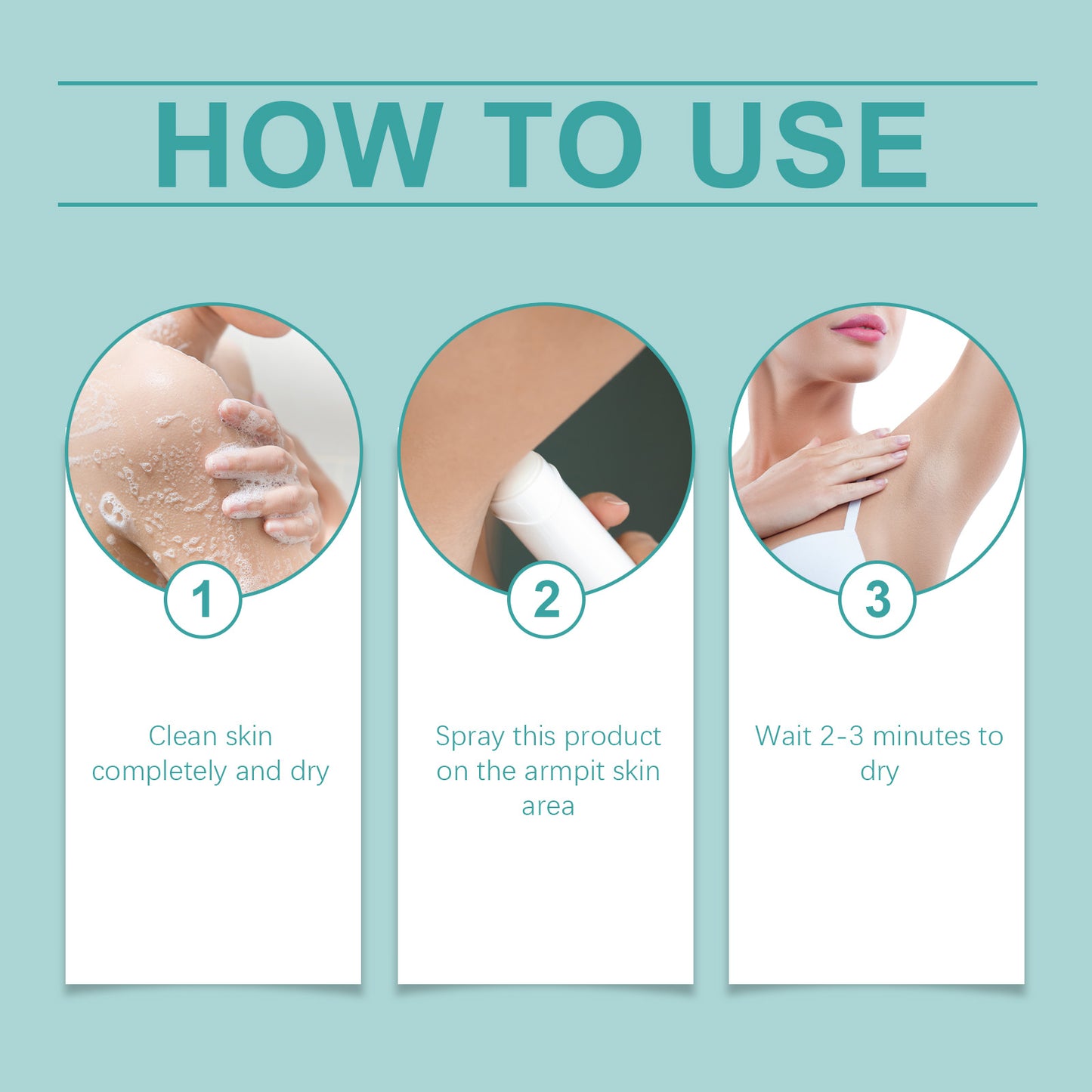 HOW TO USE

1

Clean skin completely and dry

2

Spray this product on the armpit skin area

3

Wait 2-3 minutes to dry