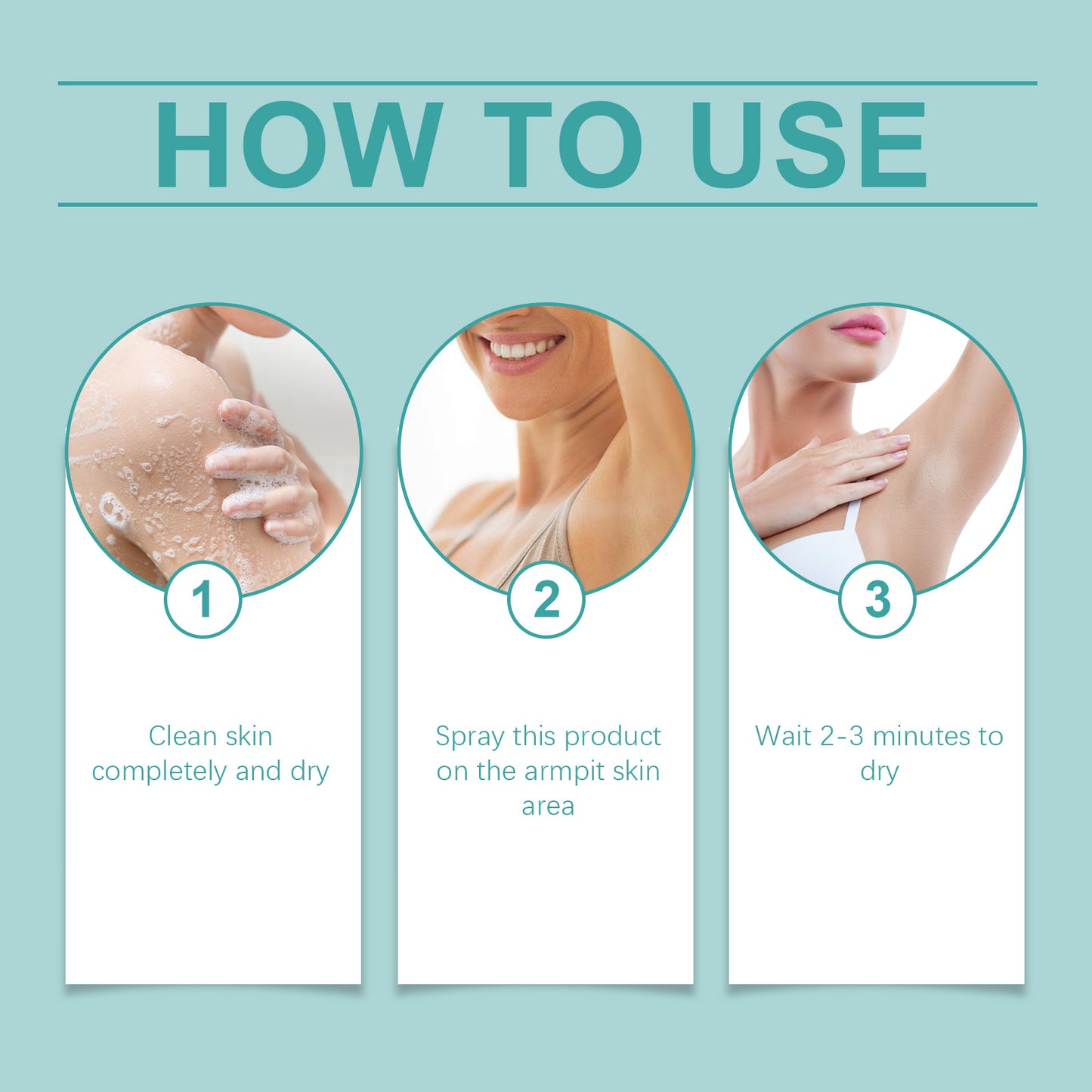 HOW TO USE

1

Clean skin completely and dry

2

Spray this product on the armpit skin area

3

Wait 2-3 minutes to dry