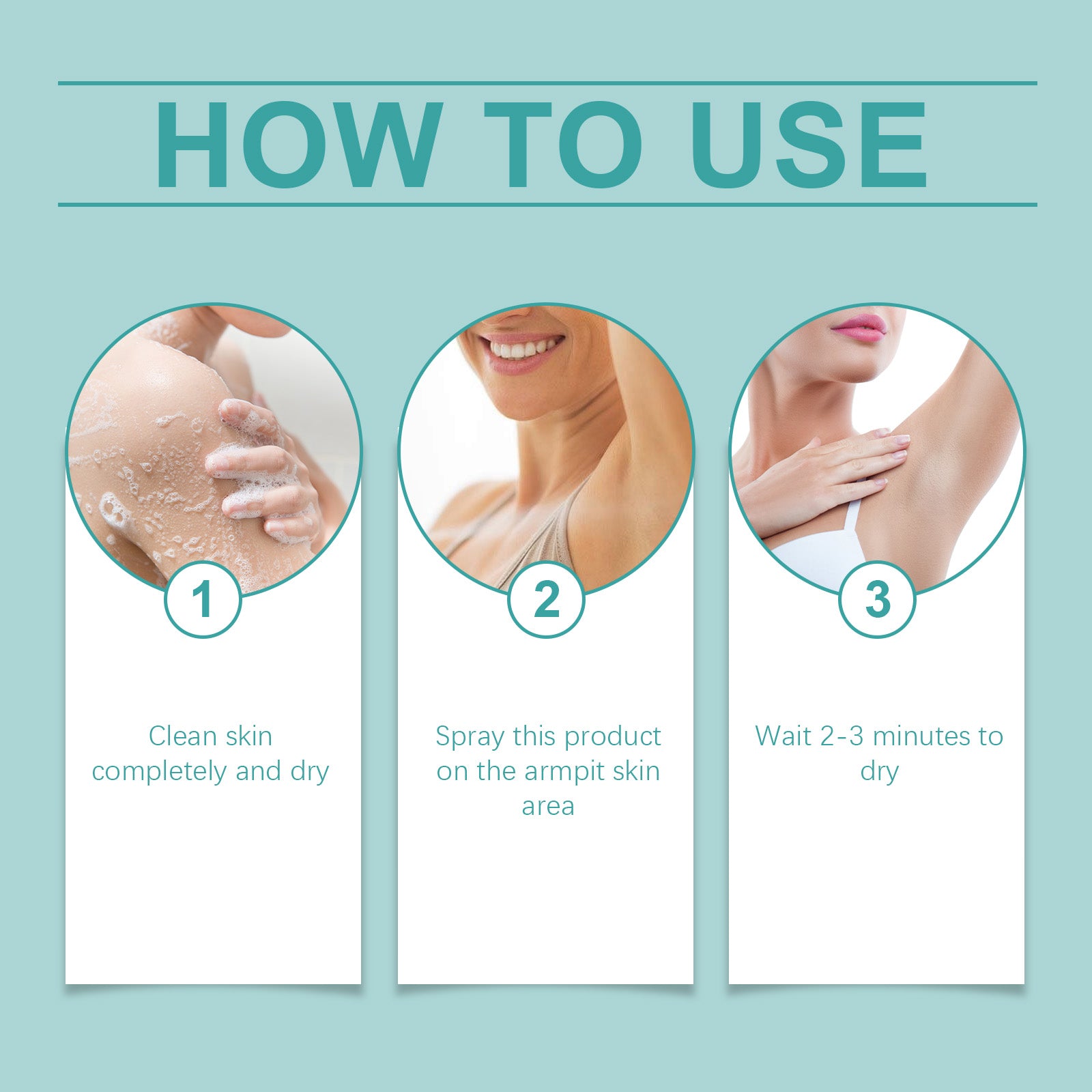 HOW TO USE

1

Clean skin completely and dry

2

Spray this product on the armpit skin area

3

Wait 2-3 minutes to dry