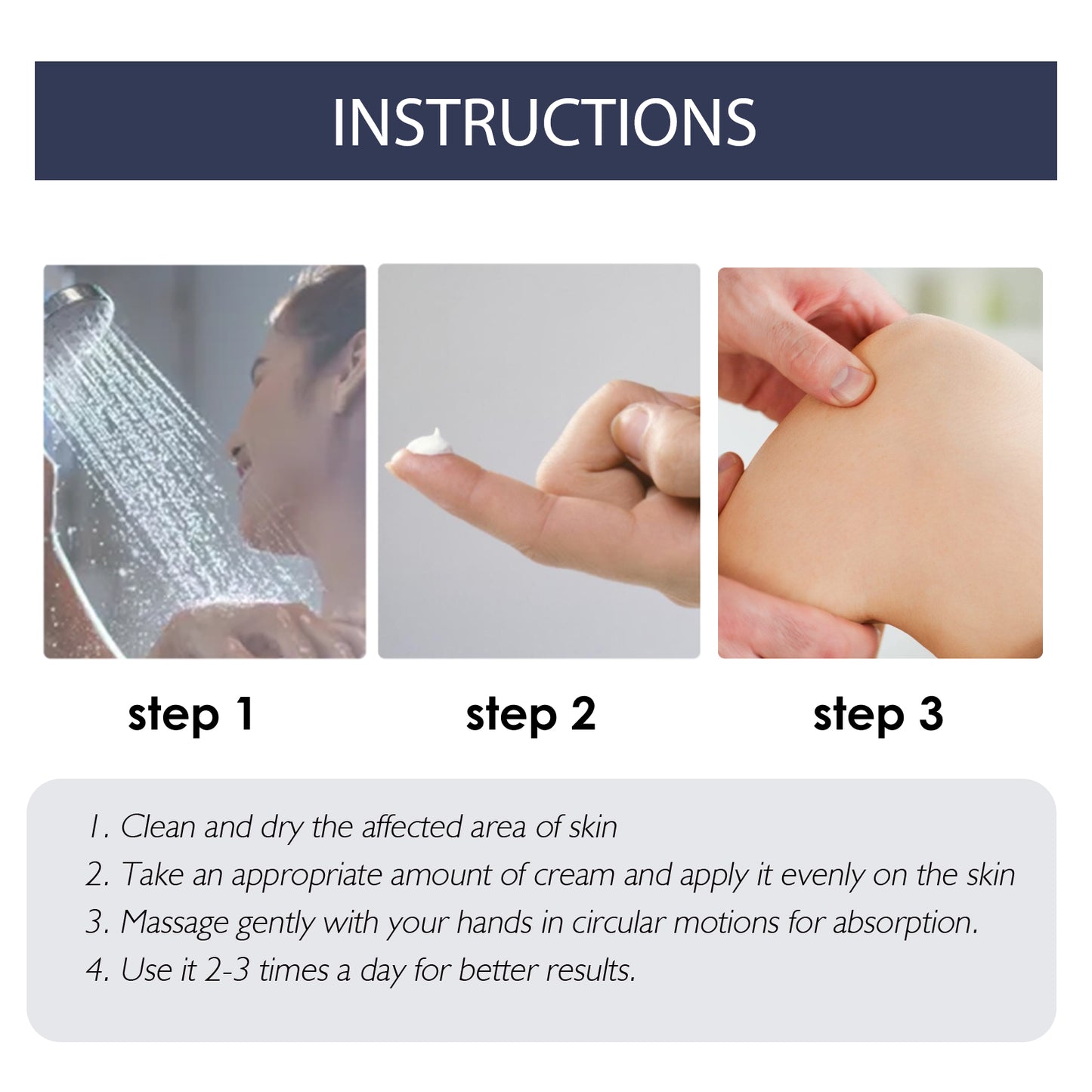 INSTRUCTIONS

step 1

step 2

step 3

1. Clean and dry the affected area of skin
2. Take an appropriate amount of cream and apply it evenly on the skin
3. Massage gently with your hands in circular motions for absorption.
4. Use it 2-3 times a day for better results.