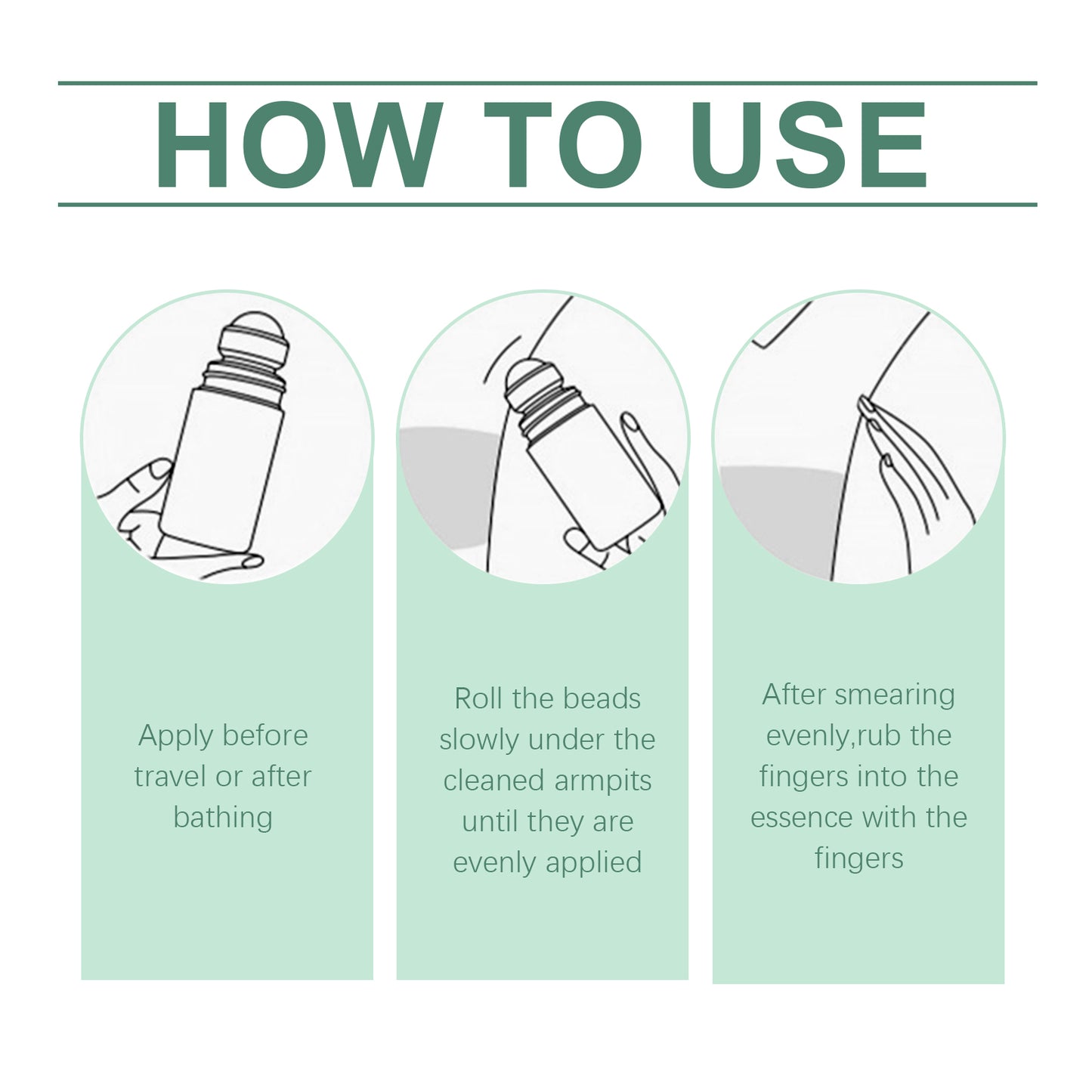 HOW TO USE

Apply before travel or after bathing

Roll the beads slowly under the cleaned armpits until they are evenly applied

After smearing evenly,rub the fingers into the essence with the fingers