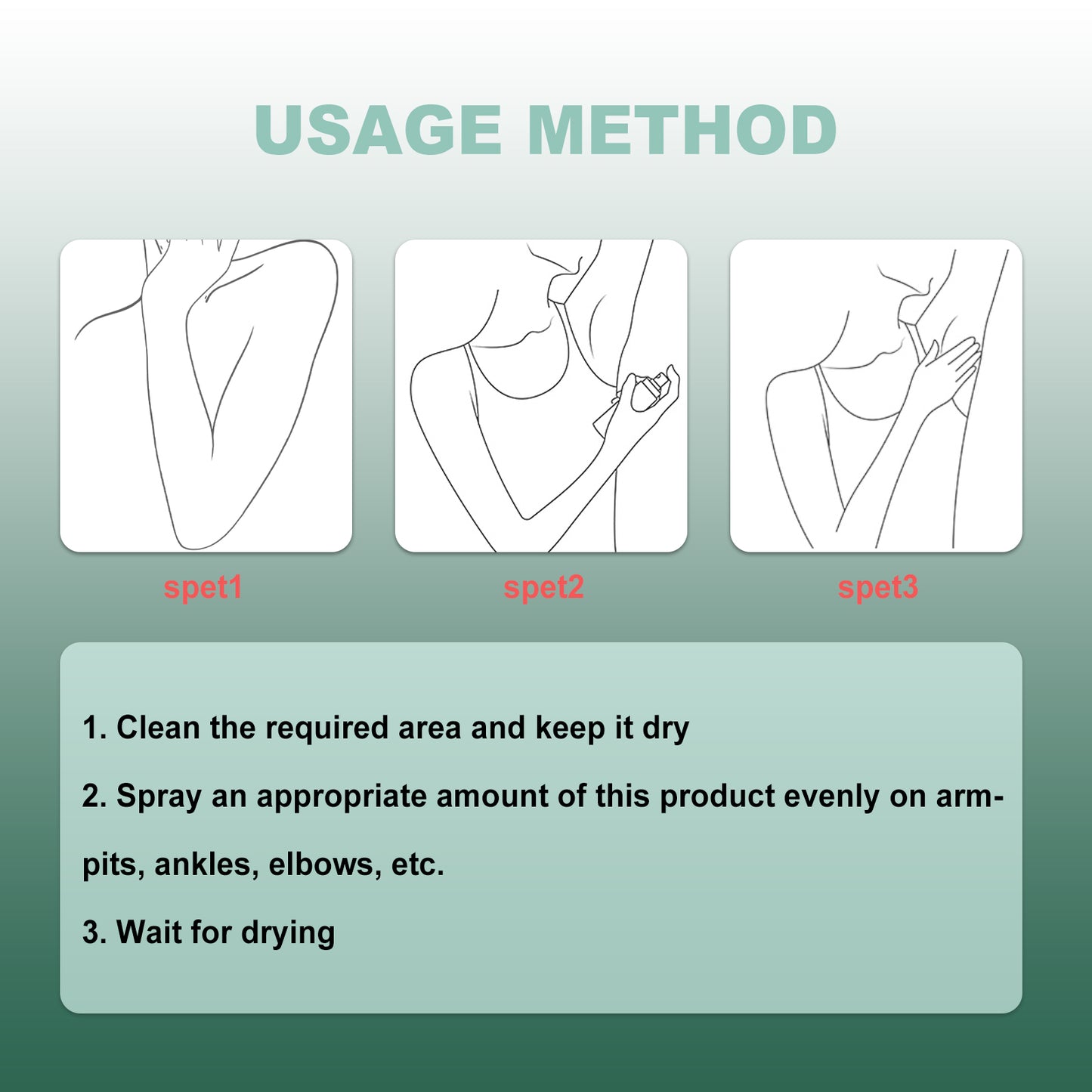 USAGE METHOD

spet1

spet2

spet3

1. Clean the required area and keep it dry

2. Spray an appropriate amount of this product evenly on armpits, ankles, elbows, etc.

3. Wait for drying